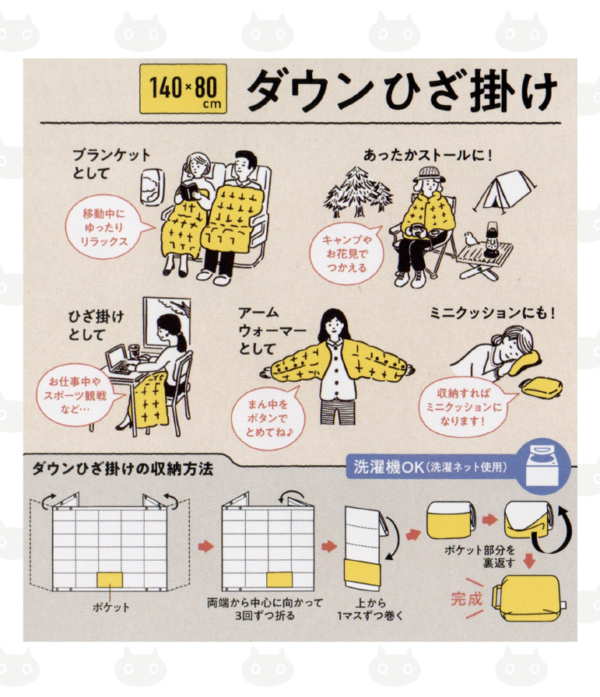 140×80 cm ダウンひざ掛け

ブランケットとして

移動中にゆったりリラックス

あったかストールに！

キャンプやお花見でつかえる

ひざ掛けとして

お仕事中やスポーツ観戦など…

アームウォーマーとして

まん中をボタンでとめてね♪

ミニクッションにも！

収納すればミニクッションになります！

ダウンひざ掛けの収納方法

洗濯機OK（洗濯ネット使用）

ポケット

両端から中心に向かって3回ずつ折る

上から1マスずつ巻く

ポケット部分を裏返す

完成